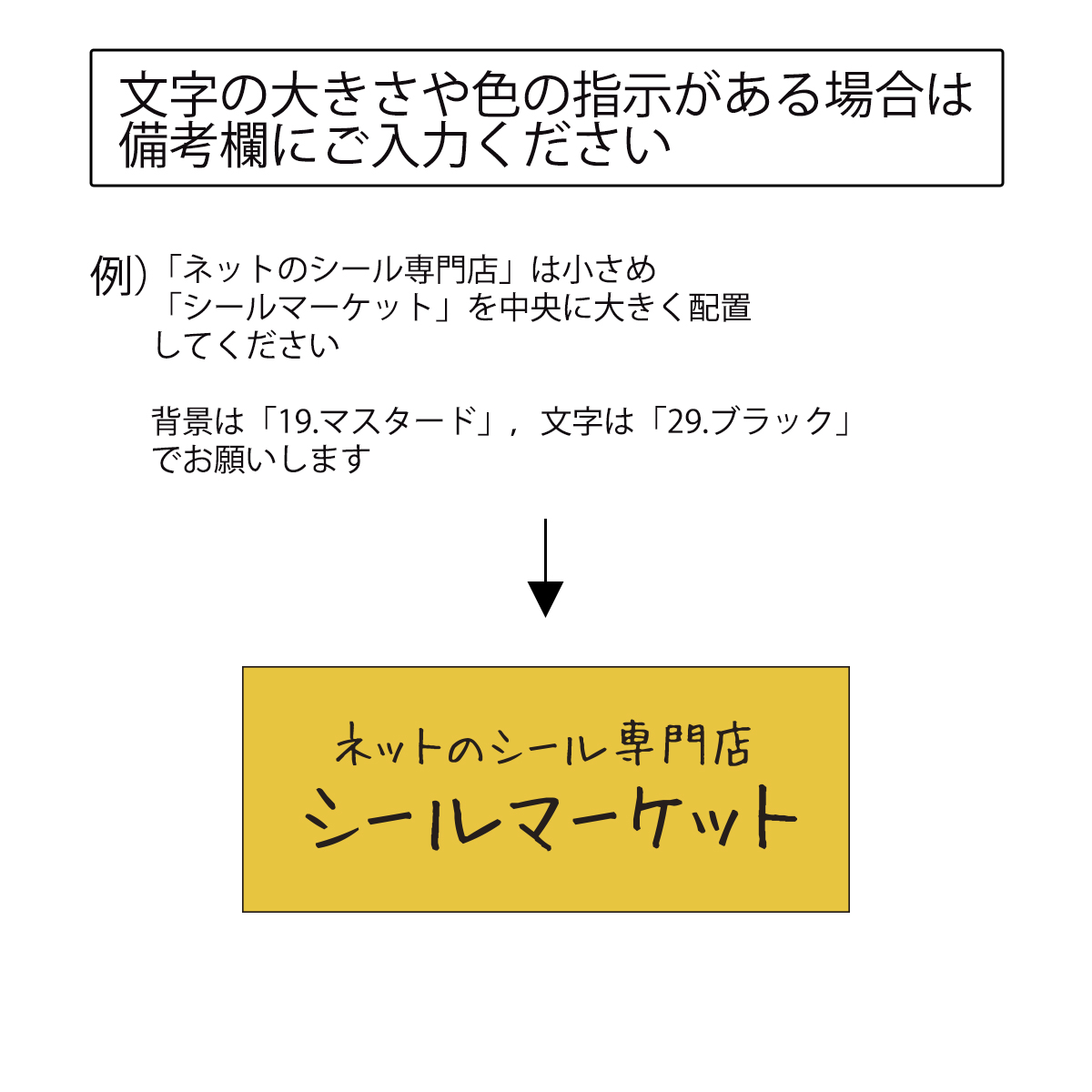 文字の大きさや色の指示がある場合は備考欄にご入力ください

例）「ネットのシール専門店」は小さめ「シールマーケット」を中央に大きく配置してください

背景は「19.マスタード」，文字は「29.ブラック」でお願いします

ネットのシール専門店
シールマーケット